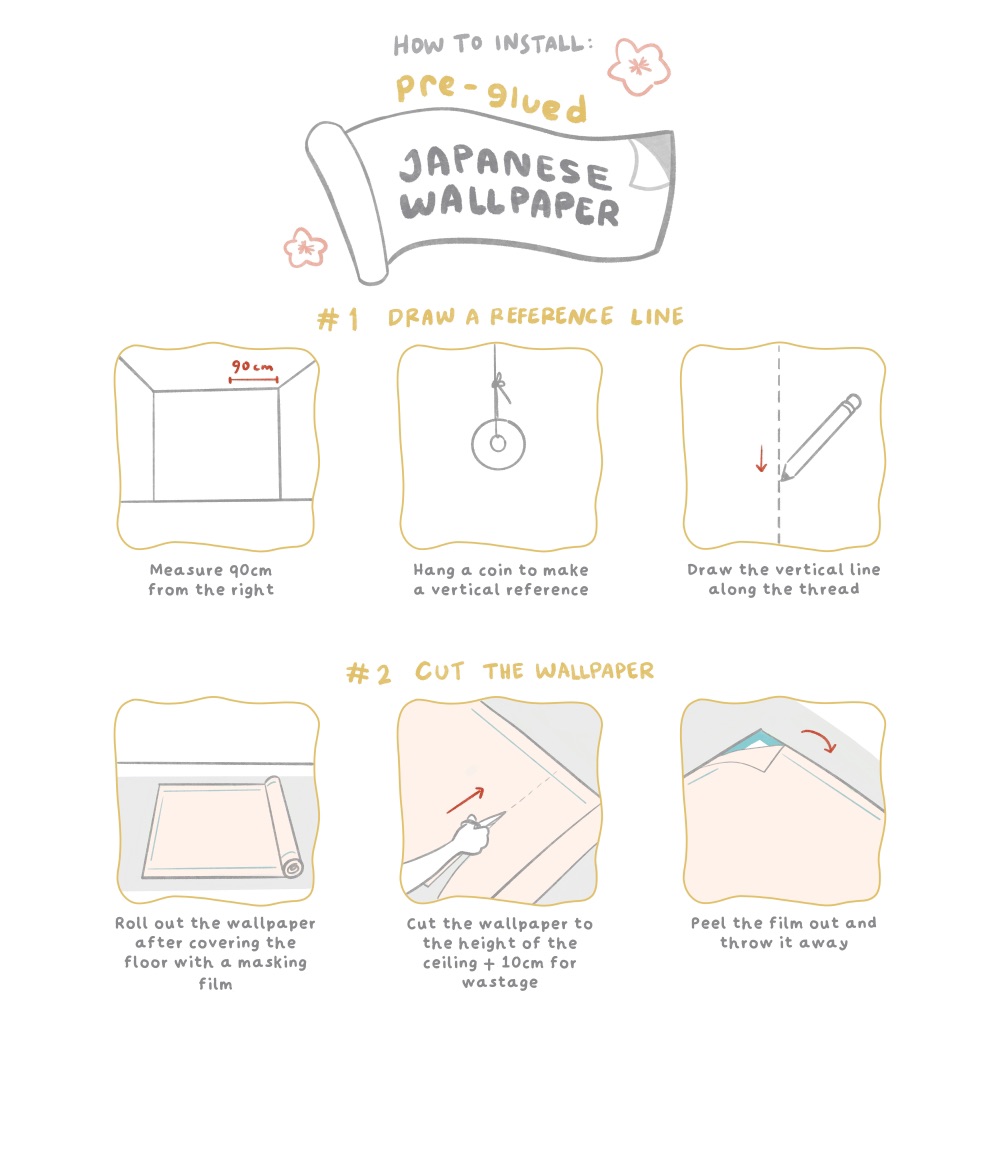 HOW TO INSTALL:
pre-glued
JAPANESE WALLPAPER

#1 DRAW A REFERENCE LINE

90cm

Measure 90cm from the right

Hang a coin to make a vertical reference

Draw the vertical line along the thread

#2 CUT THE WALLPAPER

Roll out the wallpaper after covering the floor with a masking film

Cut the wallpaper to the height of the ceiling + 10cm for wastage

Peel the film out and throw it away